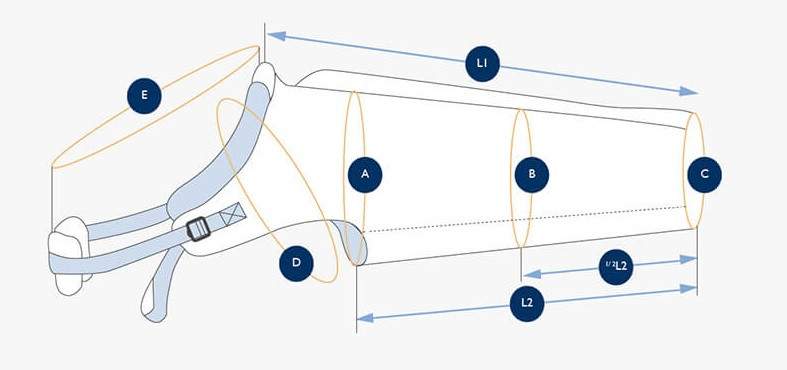 L1
E
A
B
C
D
$^{1/2}$L2
L2